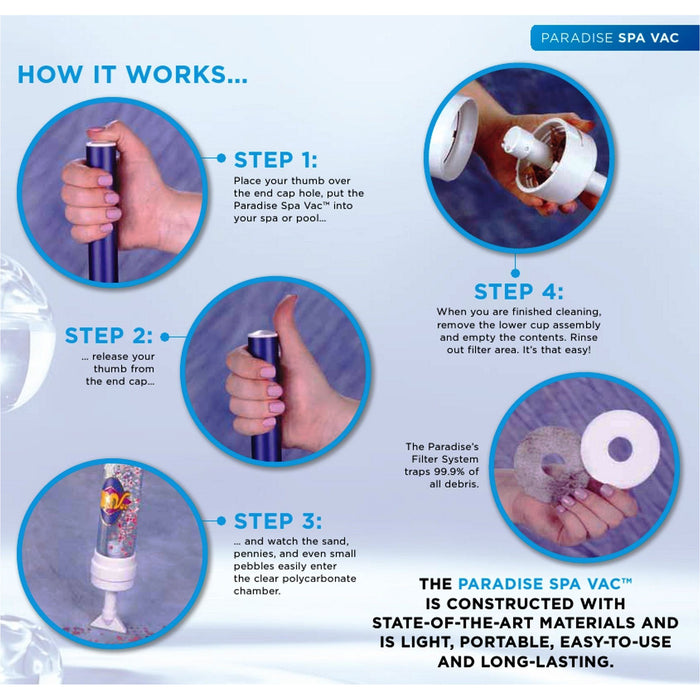 PARADISE SPA VAC

HOW IT WORKS...

STEP 1:
Place your thumb over the end cap hole, put the Paradise Spa Vac™ into your spa or pool...

STEP 2:
... release your thumb from the end cap...

STEP 3:
... and watch the sand, pennies, and even small pebbles easily enter the clear polycarbonate chamber.

STEP 4:
When you are finished cleaning, remove the lower cup assembly and empty the contents. Rinse out filter area. It's that easy!

The Paradise's Filter System traps 99.9% of all debris.

THE PARADISE SPA VAC™ IS CONSTRUCTED WITH STATE-OF-THE-ART MATERIALS AND IS LIGHT, PORTABLE, EASY-TO-USE AND LONG-LASTING.