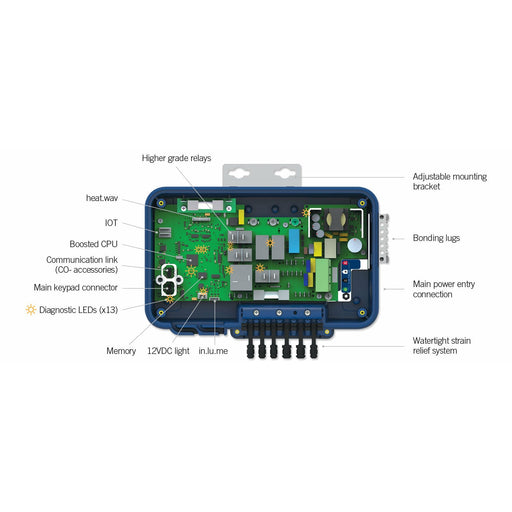 Higher grade relays

heat.wav

IOT

Boosted CPU

Communication link (CO- accessories)

Main keypad connector

Diagnostic LEDs (x13)

Memory

12VDC light

in.lu.me

Adjustable mounting bracket

Bonding lugs

Main power entry connection

Watertight strain relief system